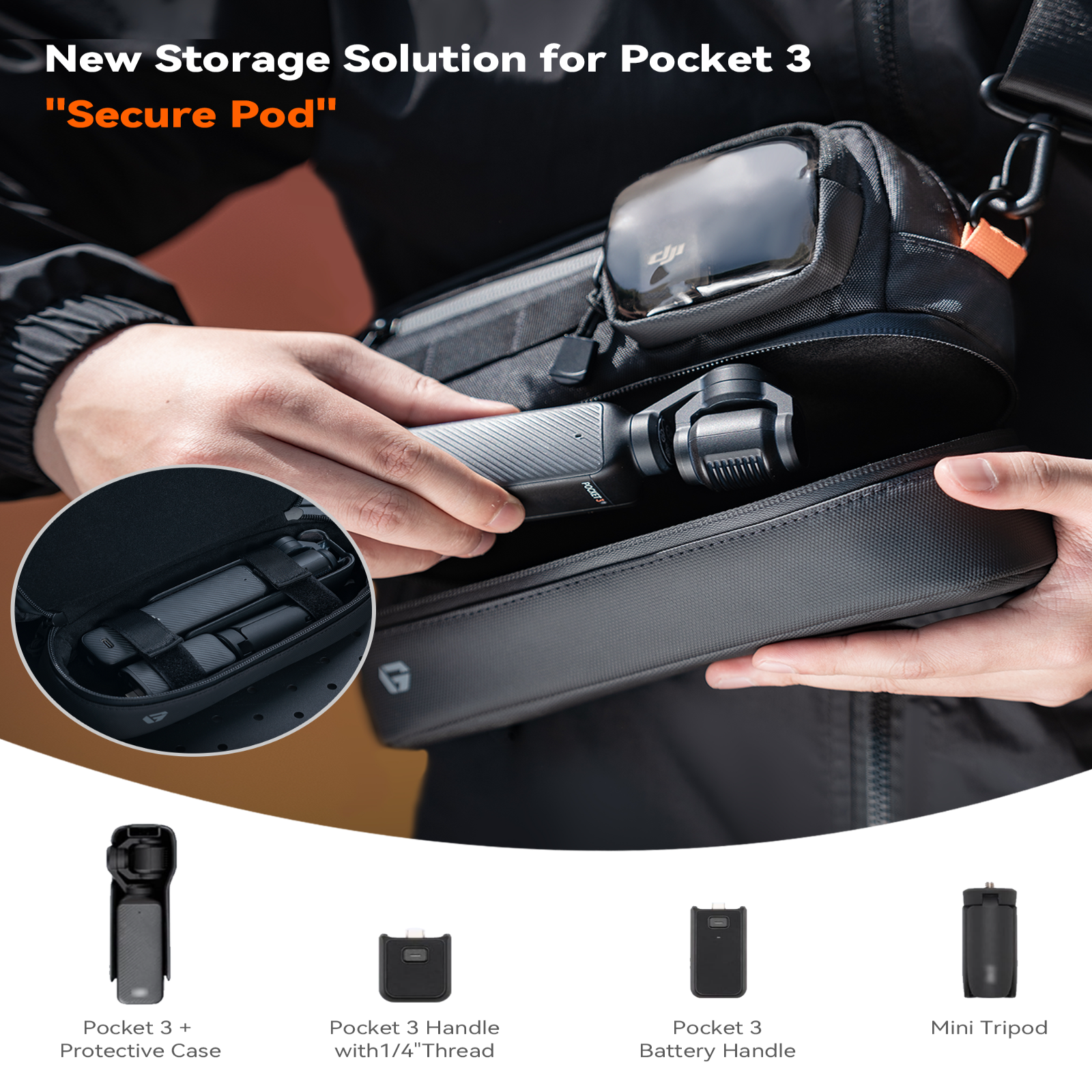 New Storage Solution for Pocket 3
"Secure Pod"

dji

POCKET 3

Pocket 3 +
Protective Case

Pocket 3 Handle
with1/4"Thread

Pocket 3
Battery Handle

Mini Tripod