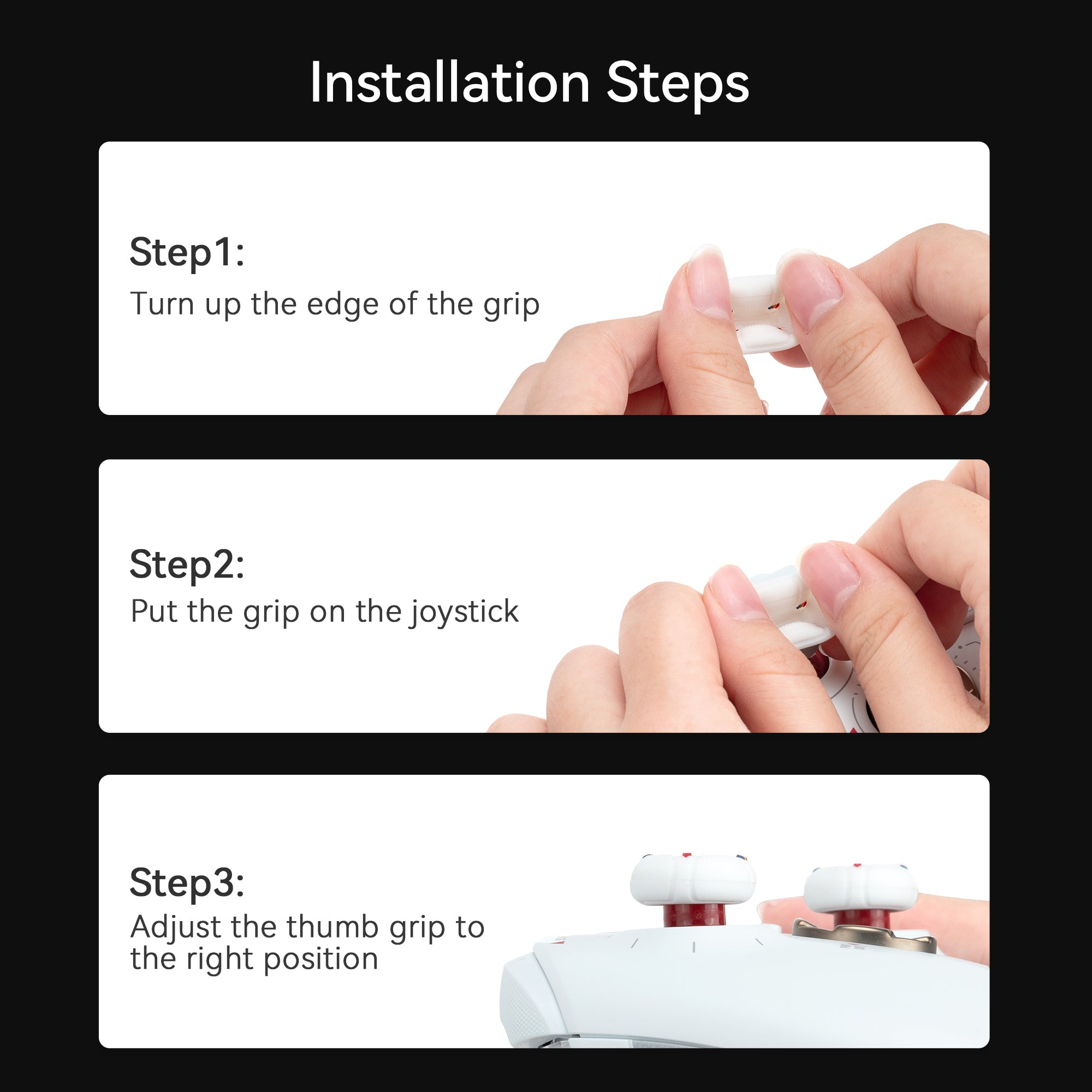 Installation Steps

Step1:
Turn up the edge of the grip

Step2:
Put the grip on the joystick

Step3:
Adjust the thumb grip to the right position