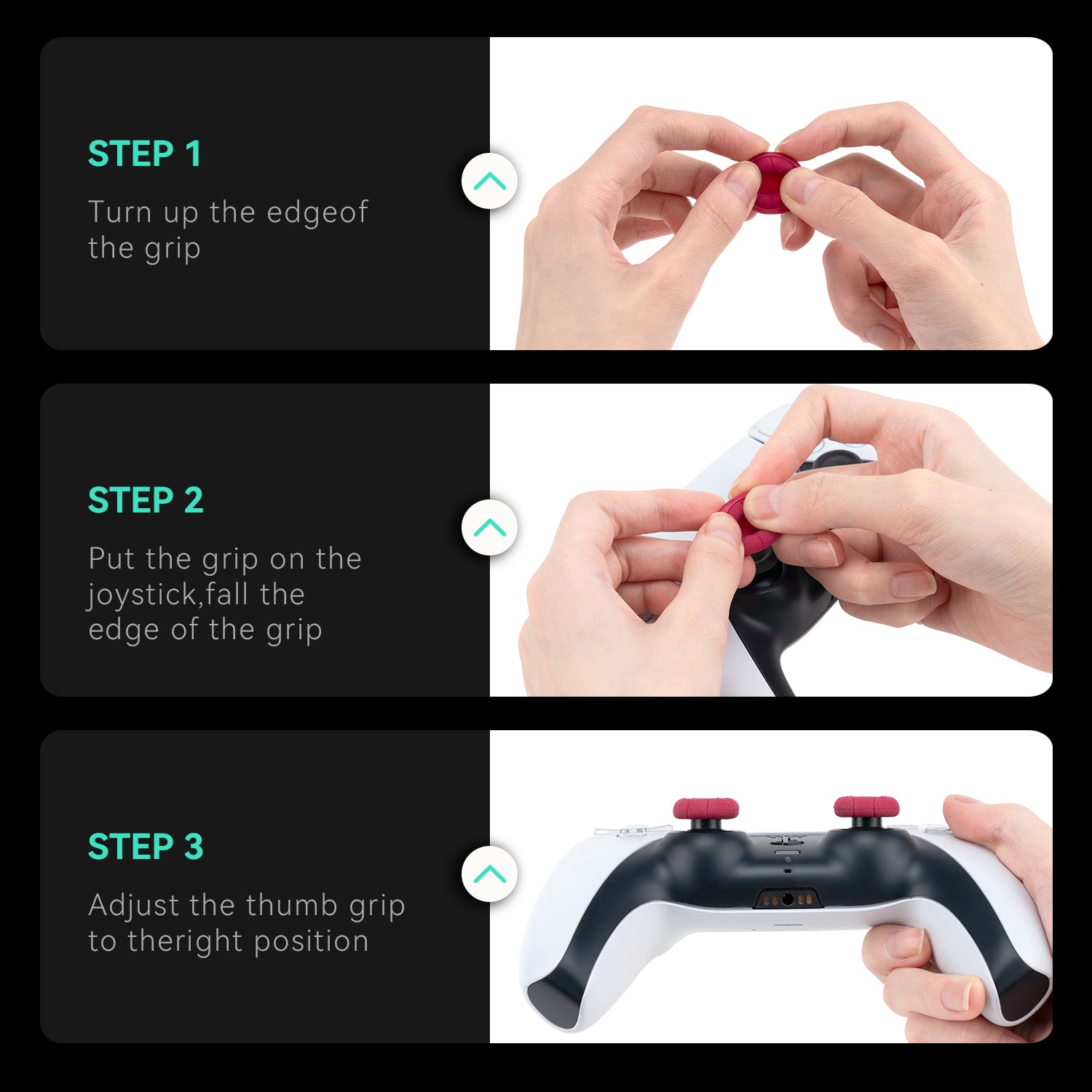 STEP 1

Turn up the edgeof the grip

STEP 2

Put the grip on the joystick,fall the edge of the grip

STEP 3

Adjust the thumb grip to theright position